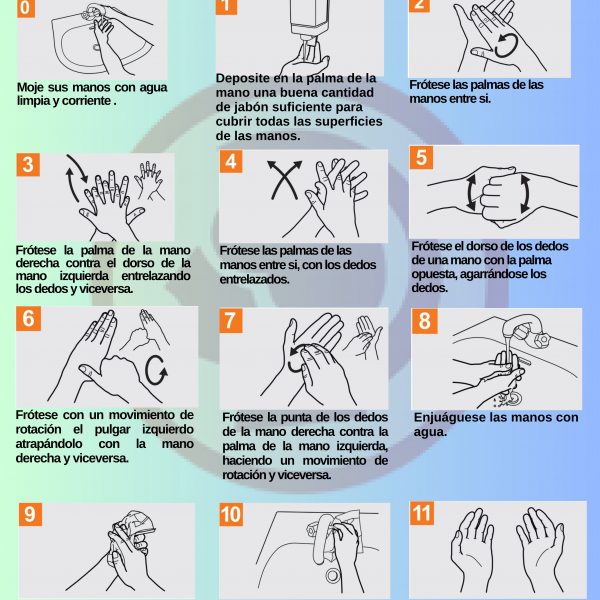 0

Moje sus manos con agua limpia y corriente .

1

Deposite en la palma de la mano una buena cantidad de jabón suficiente para cubrir todas las superficies de las manos.

2

Frótese las palmas de las manos entre si.

3

Frótese la palma de la mano derecha contra el dorso de la mano izquierda entrelazando los dedos y viceversa.

4

Frótese las palmas de las manos entre si, con los dedos entrelazados.

5

Frótese el dorso de los dedos de una mano con la palma opuesta, agarrándose los dedos.

6

Frótese con un movimiento de rotación el pulgar izquierdo atrapándolo con la mano derecha y viceversa.

7

Frótese la punta de los dedos de la mano derecha contra la palma de la mano izquierda, haciendo un movimiento de rotación y viceversa.

8

Enjuáguese las manos con agua.

9

10

11