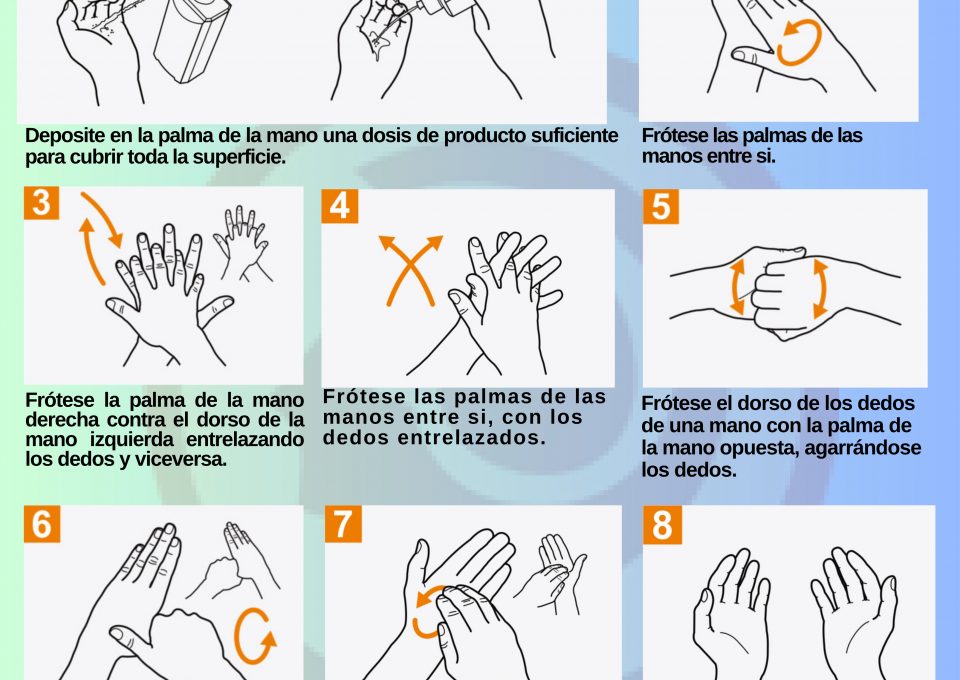 Deposite en la palma de la mano una dosis de producto suficiente para cubrir toda la superficie.

Frótese las palmas de las manos entre si.

3

Frótese la palma de la mano derecha contra el dorso de la mano izquierda entrelazando los dedos y viceversa.

4

Frótese las palmas de las manos entre si, con los dedos entrelazados.

5

Frótese el dorso de los dedos de una mano con la palma de la mano opuesta, agarrándose los dedos.

6

7

8