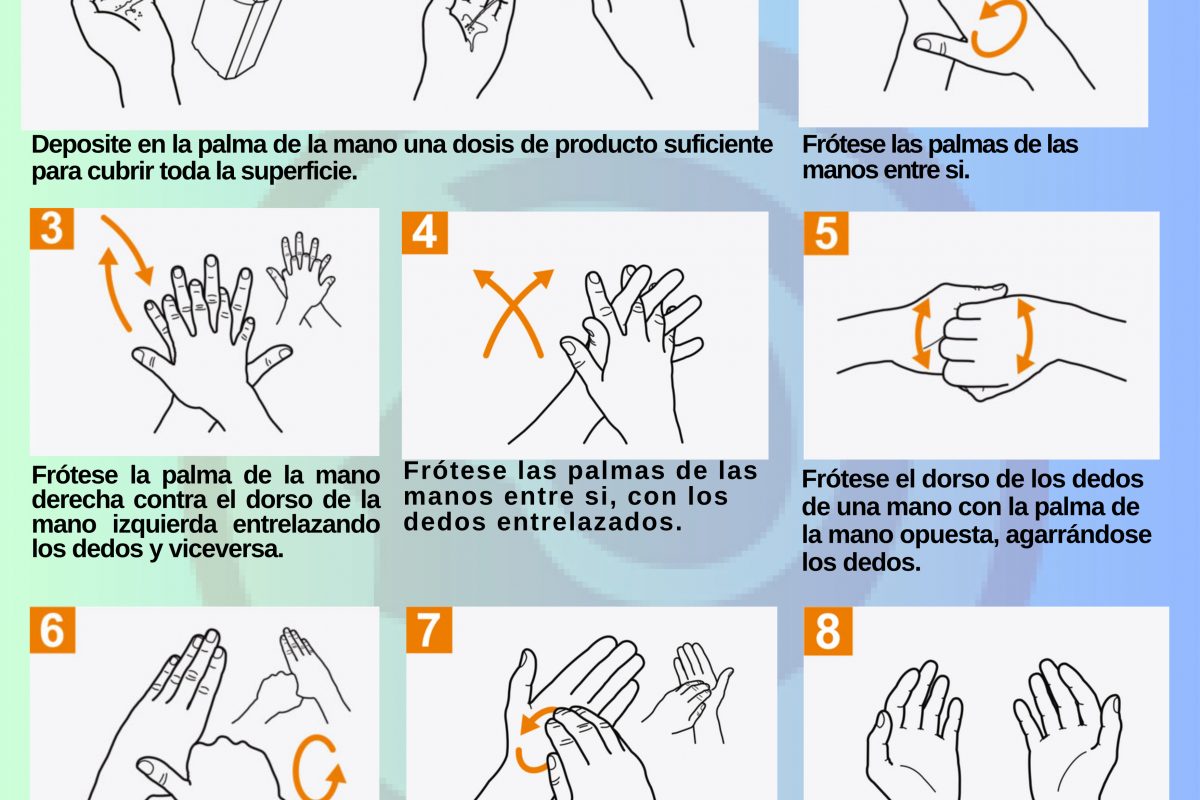 Deposite en la palma de la mano una dosis de producto suficiente para cubrir toda la superficie.

Frótese las palmas de las manos entre si.

3

Frótese la palma de la mano derecha contra el dorso de la mano izquierda entrelazando los dedos y viceversa.

4

Frótese las palmas de las manos entre si, con los dedos entrelazados.

5

Frótese el dorso de los dedos de una mano con la palma de la mano opuesta, agarrándose los dedos.

6

7

8