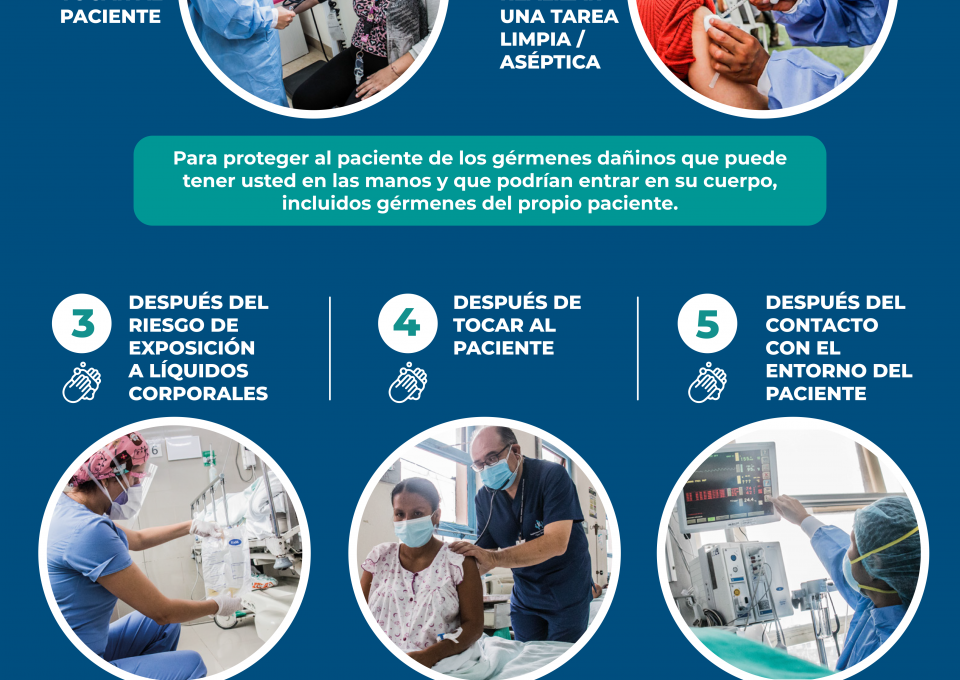 PACIENTE

UNA TAREA LIMPIA / ASÉPTICA

Para proteger al paciente de los gérmenes dañinos que puede tener usted en las manos y que podrían entrar en su cuerpo, incluidos gérmenes del propio paciente.

3 DESPUÉS DEL RIESGO DE EXPOSICIÓN A LÍQUIDOS CORPORALES

4 DESPUÉS DE TOCAR AL PACIENTE

5 DESPUÉS DEL CONTACTO CON EL ENTORNO DEL PACIENTE